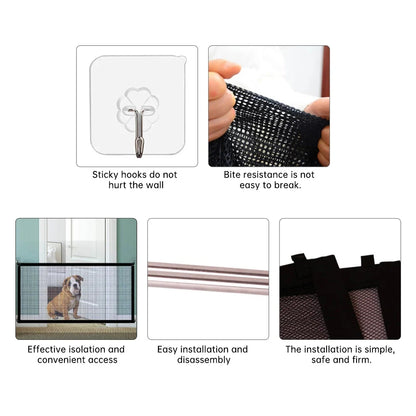 Sticky hooks do not hurt the wall

Bite resistance is not easy to break.

Effective isolation and convenient access

Easy installation and disassembly

The installation is simple, safe and firm.