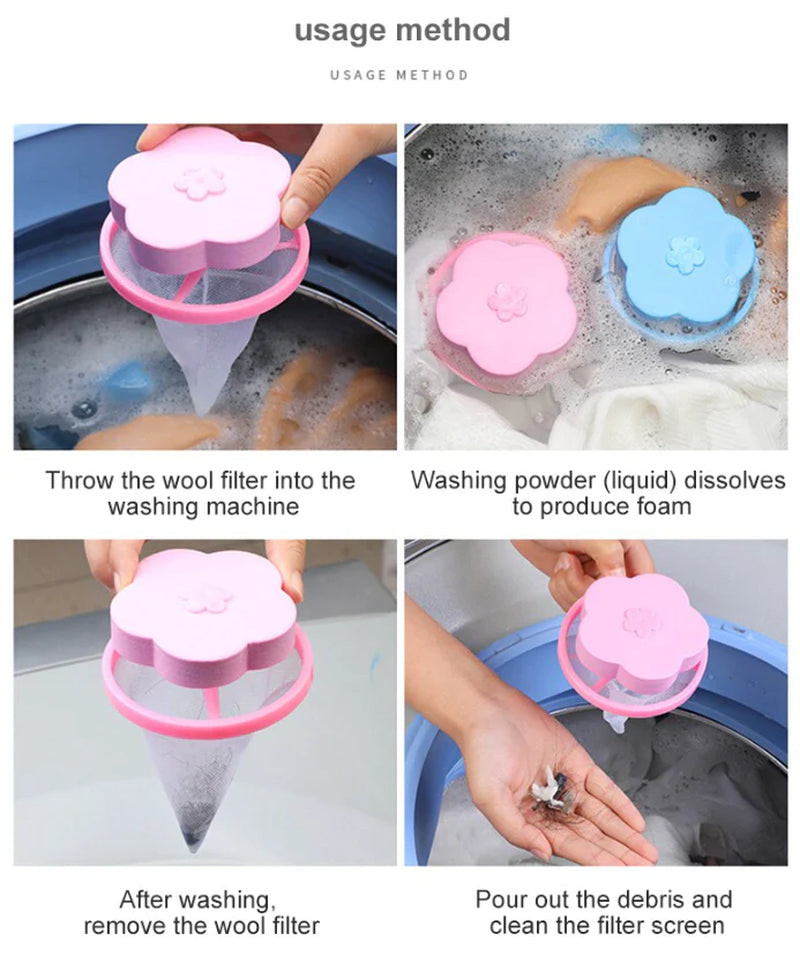 usage method

USAGE METHOD

Throw the wool filter into the washing machine

Washing powder (liquid) dissolves to produce foam

After washing, remove the wool filter

Pour out the debris and clean the filter screen